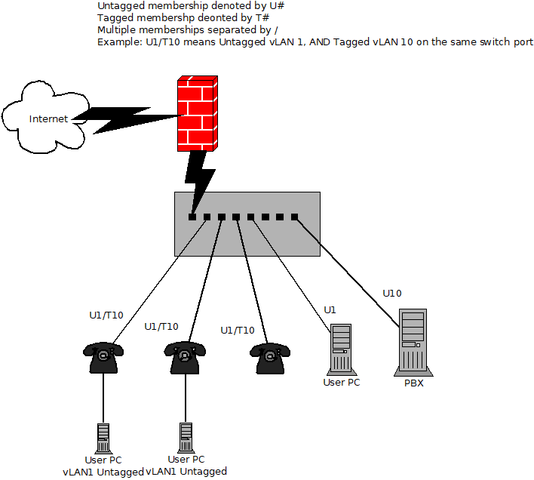 Untagged membership denoted by U#
Tagged membershp deonted by T#
Multiple memberships separated by /
Example: U1/T10 means Untagged vLAN 1, AND Tagged vLAN 10 on the same switch port

Internet

U1/T10

U1/T10

U1/T10

U1

U10

User PC

PBX

User PC
vLAN1 Untagged

User PC
vLAN1 Untagged